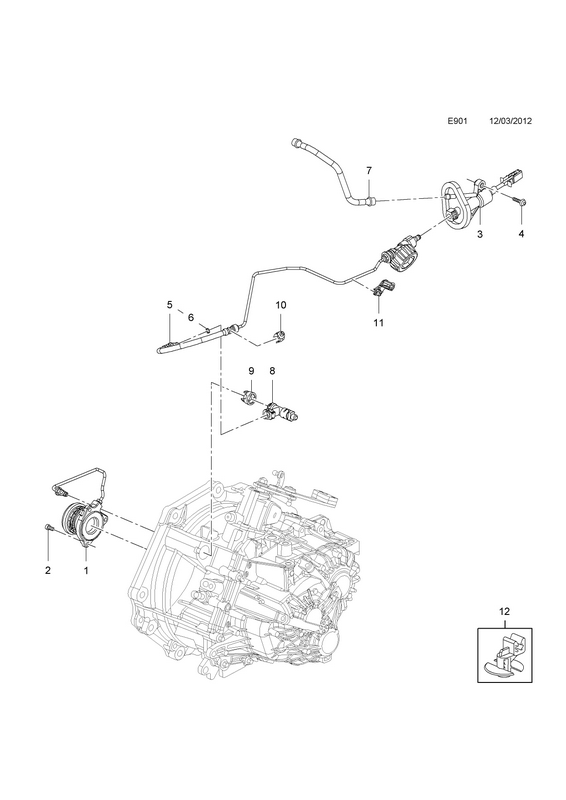 E901 12/03/2012

7

3

4

5

6

10

11

9

8

2

1

12