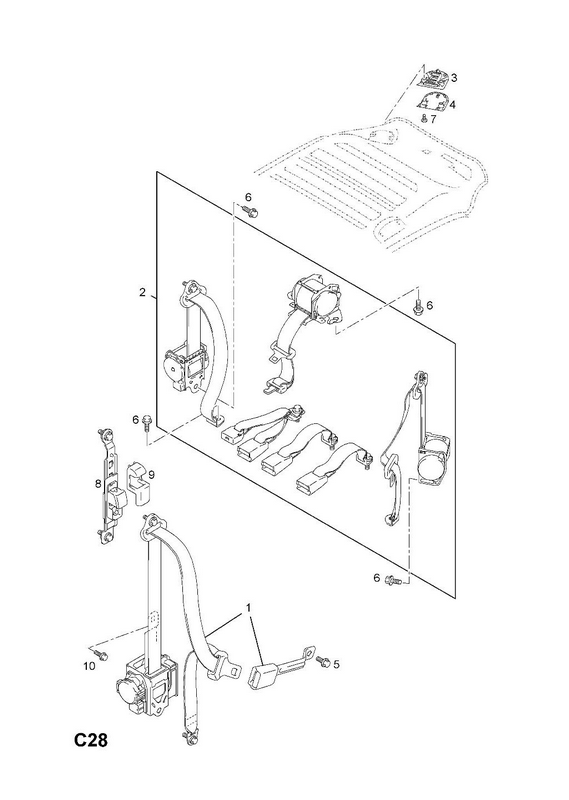 3
4
7
6
2
6
6
8
9
6
1
10
5
C28