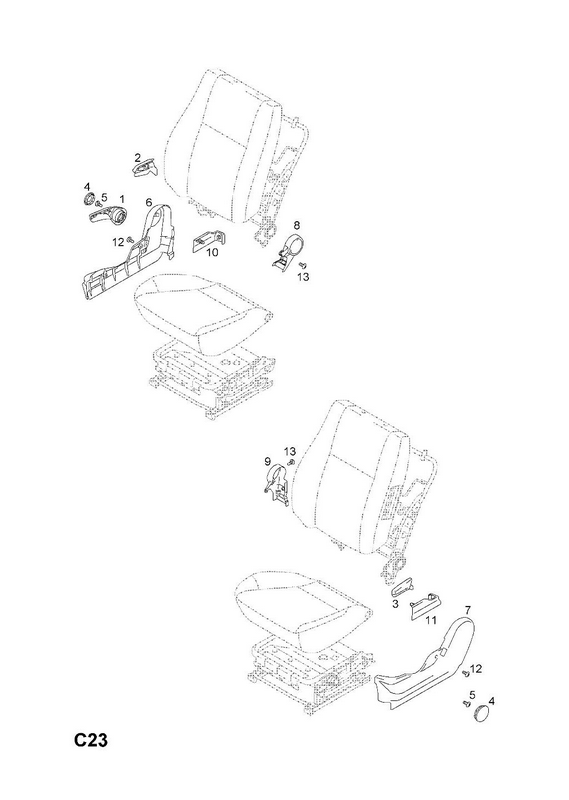 2
4
5
1
6
12
10
8
13
9
13
3
11
7
12
5
4
C23