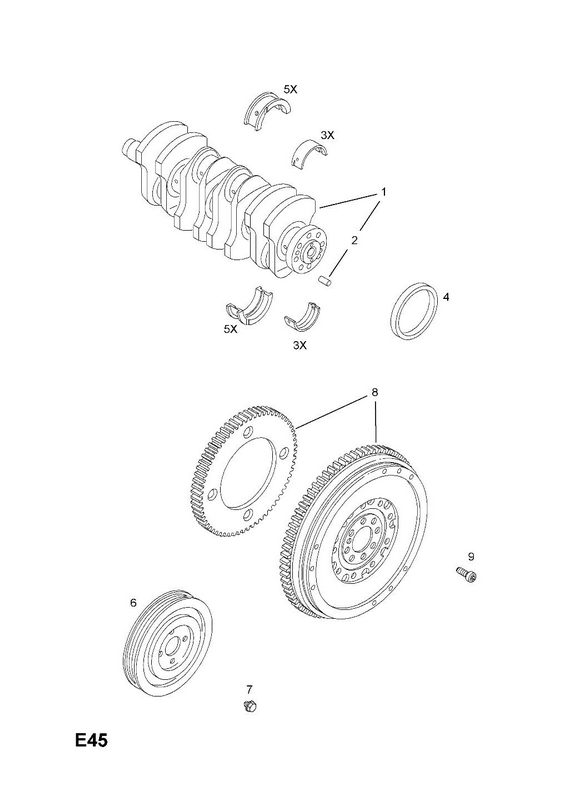 5X
3X
1
2
4
5X
3X
8
9
6
7
E45