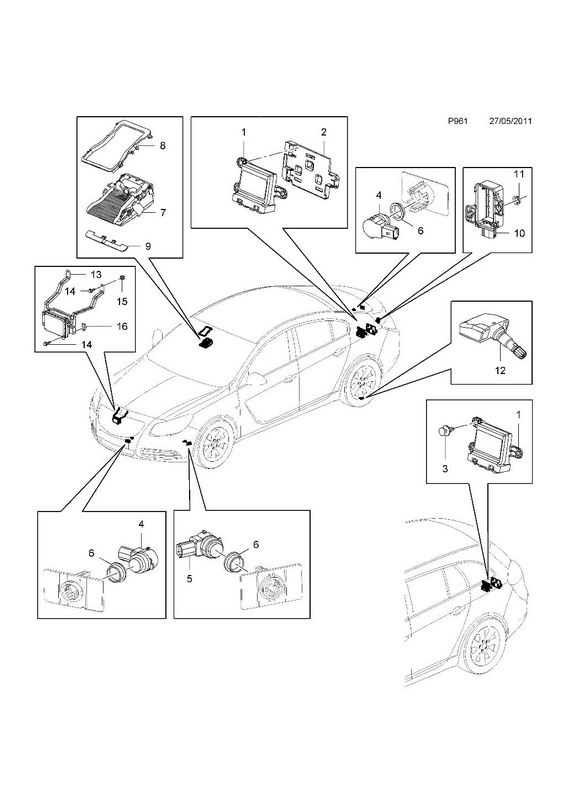 P961 27/05/2011

8
7
9

1
2

4
6

11
10

13
14
15
16
14

12

1
3

4
6

6
5