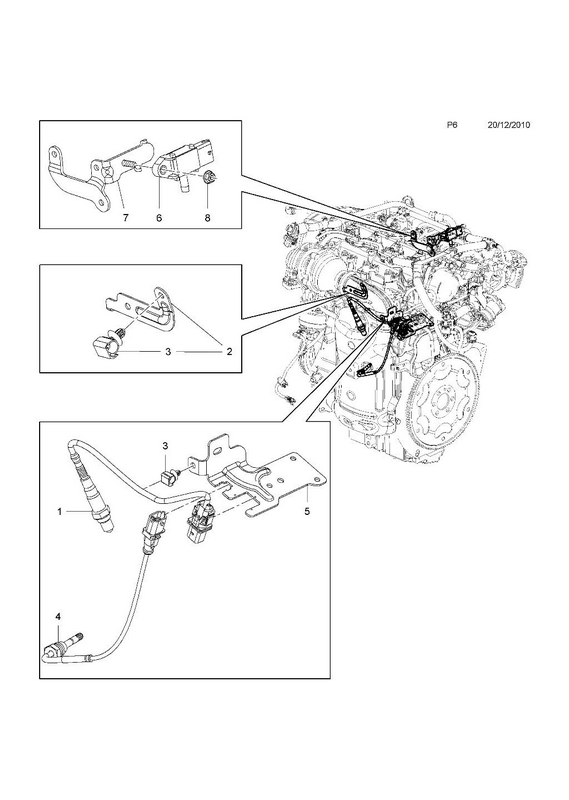 P6 20/12/2010

7
6
8

3
2

3
1
5
4