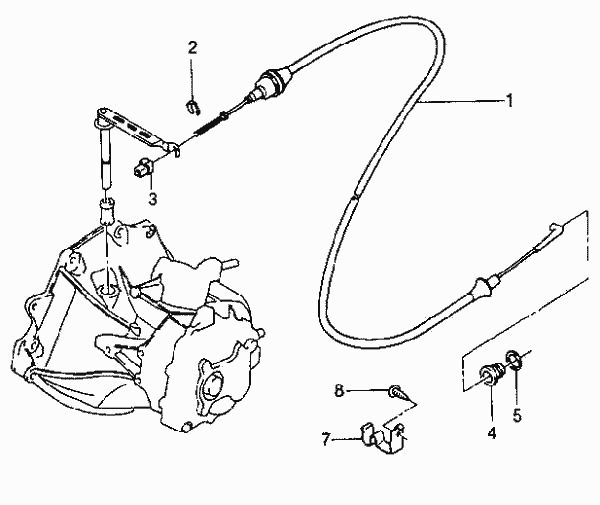 2
1
3
8
7
4
5