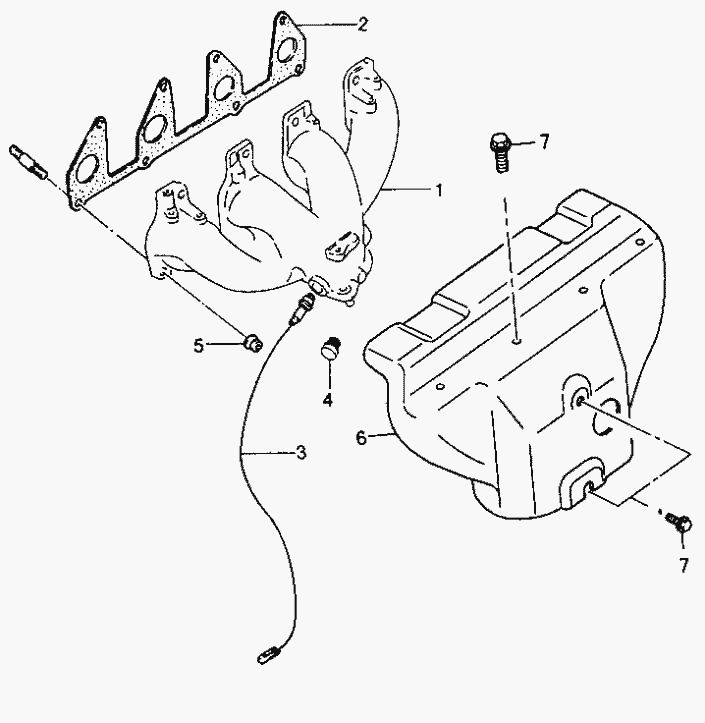 2
7
1
5
4
6
3
7