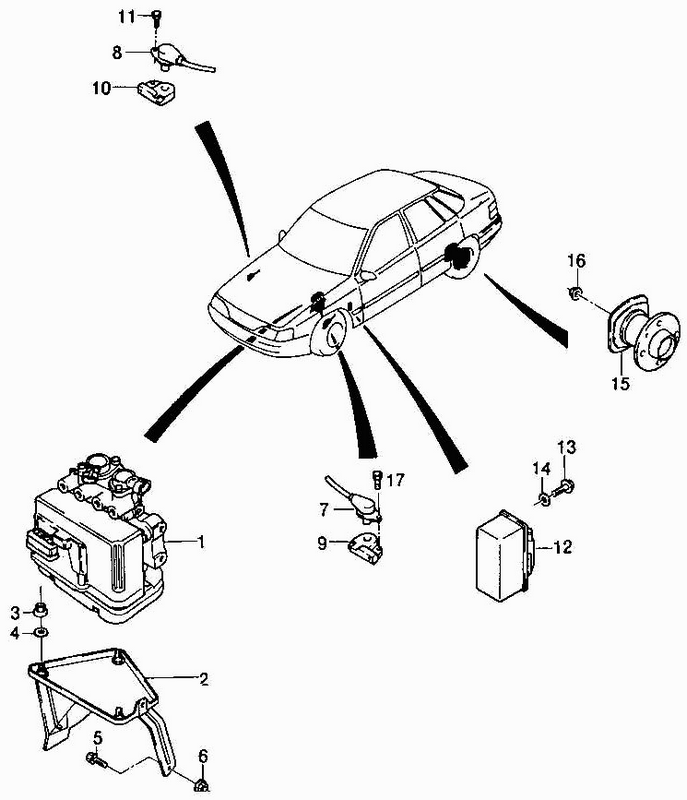 11
8
10
16
15
17
7
9
13
14
12
1
3
4
2
5
6