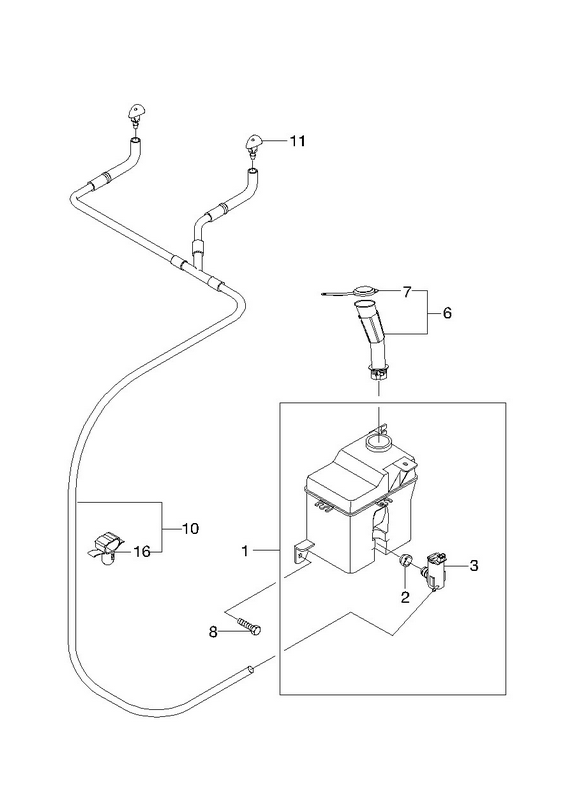 11
7
6
10
16
1
3
2
8