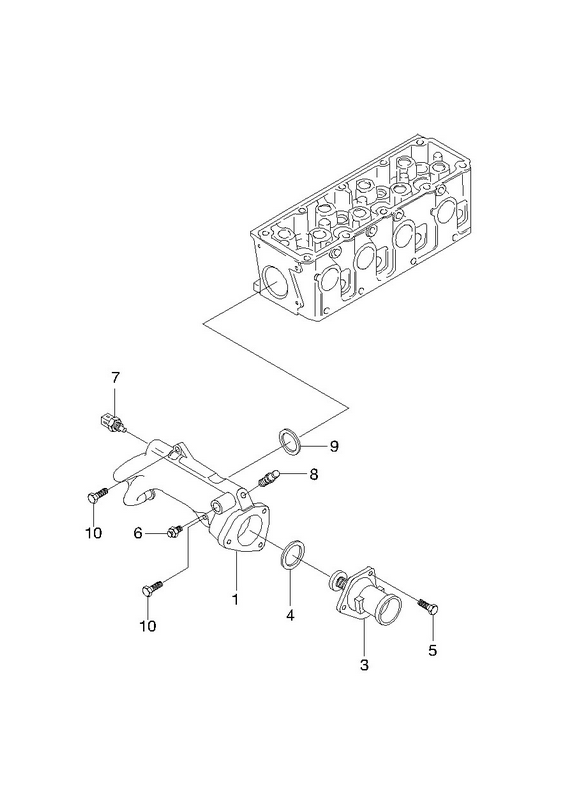 7
9
8
10
6
1
4
10
3
5