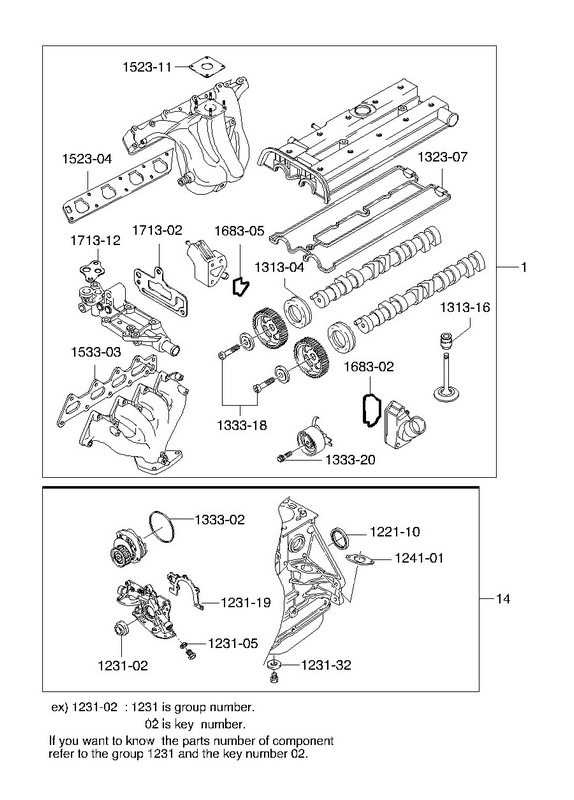 1523-11
1523-04
1323-07
1713-12
1713-02
1683-05
1313-04
1
1313-16
1533-03
1683-02
1333-18
1333-20
1333-02
1221-10
1241-01
1231-19
14
1231-05
1231-02
1231-32

ex) 1231-02 : 1231 is group number.
02 is key number.
If you want to know the parts number of component refer to the group 1231 and the key number 02.