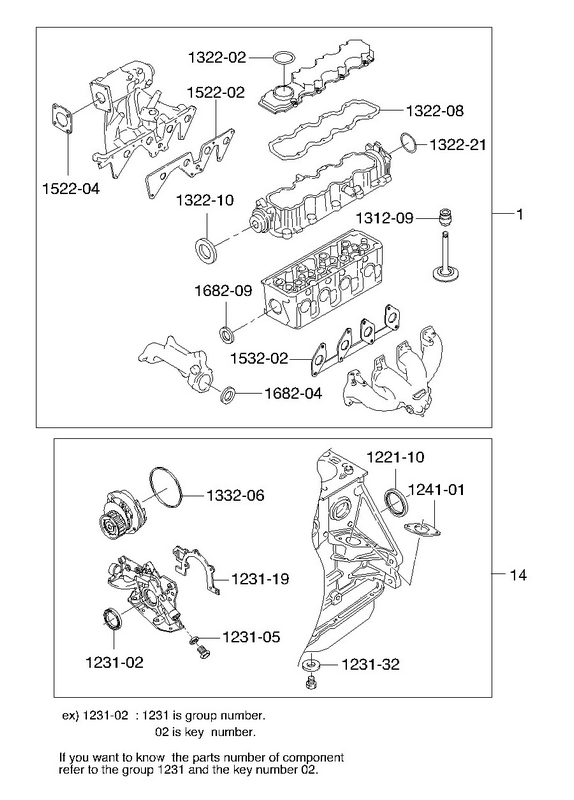 1322-02
1522-02
1322-08
1322-21
1522-04
1322-10
1312-09
1
1682-09
1532-02
1682-04

1221-10
1241-01
1332-06
1231-19
14
1231-05
1231-02
1231-32

ex) 1231-02 : 1231 is group number.
02 is key number.

If you want to know the parts number of component refer to the group 1231 and the key number 02.