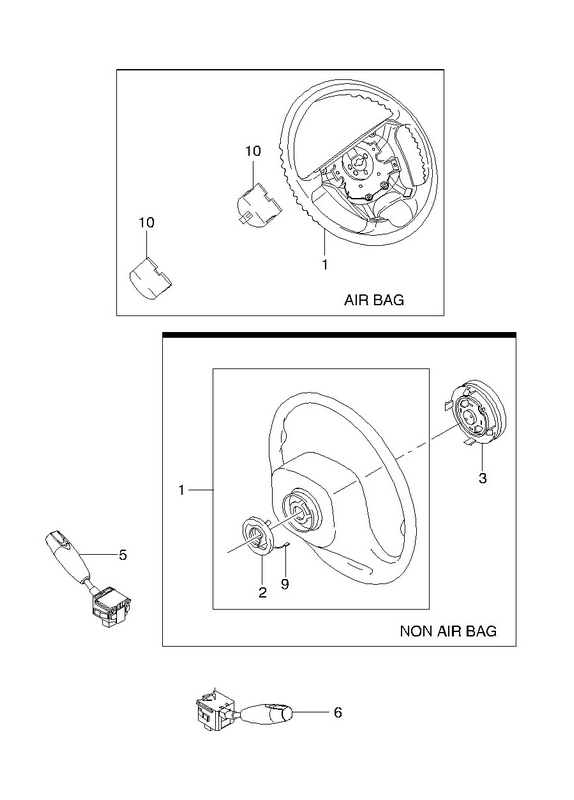 10

10

1

AIR BAG

1

3

5

2

9

NON AIR BAG

6