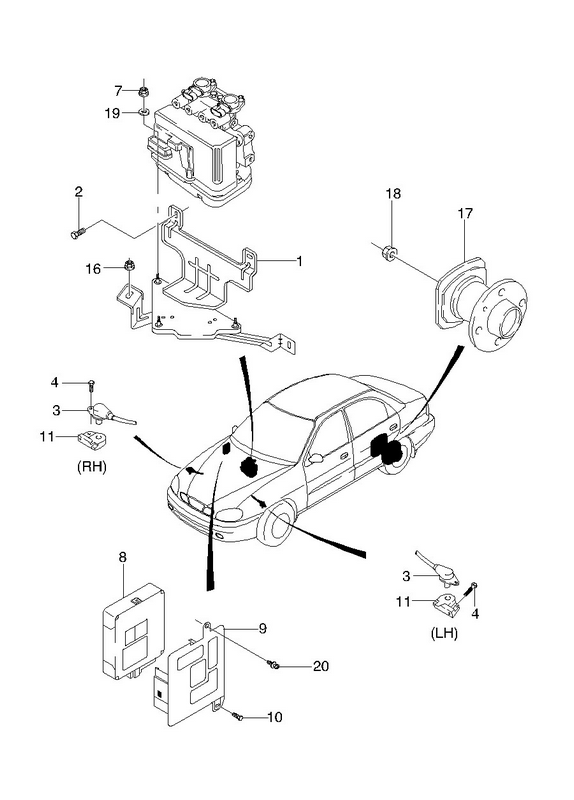 7
19
2
16
1
18
17
4
3
11
(RH)
8
9
20
10
3
11
4
(LH)