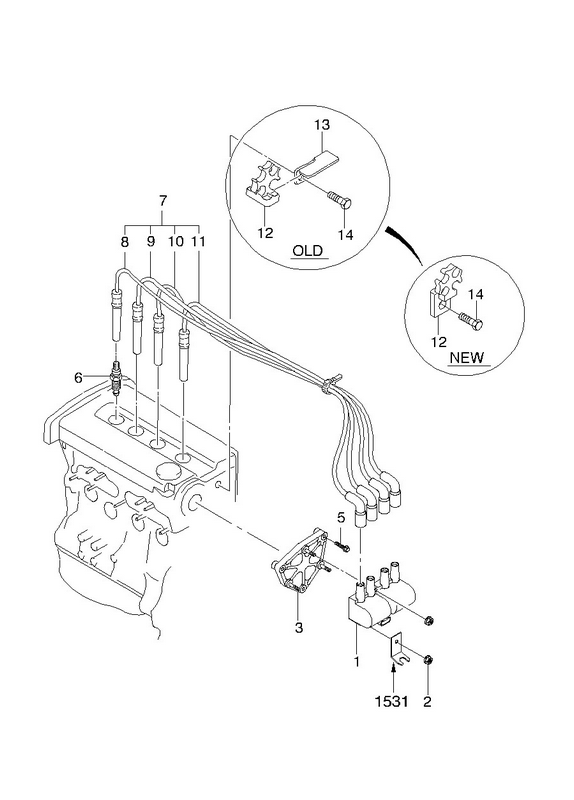 13
12
14
OLD
14
12
NEW
7
8
9
10
11
6
5
3
1
1531
2