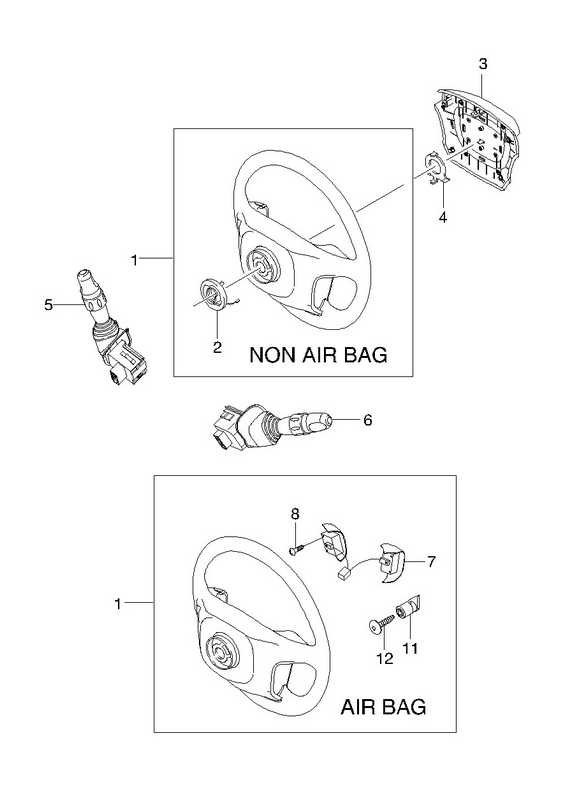 3

4

1

5

2

NON AIR BAG

6

8

7

1

12

11

AIR BAG