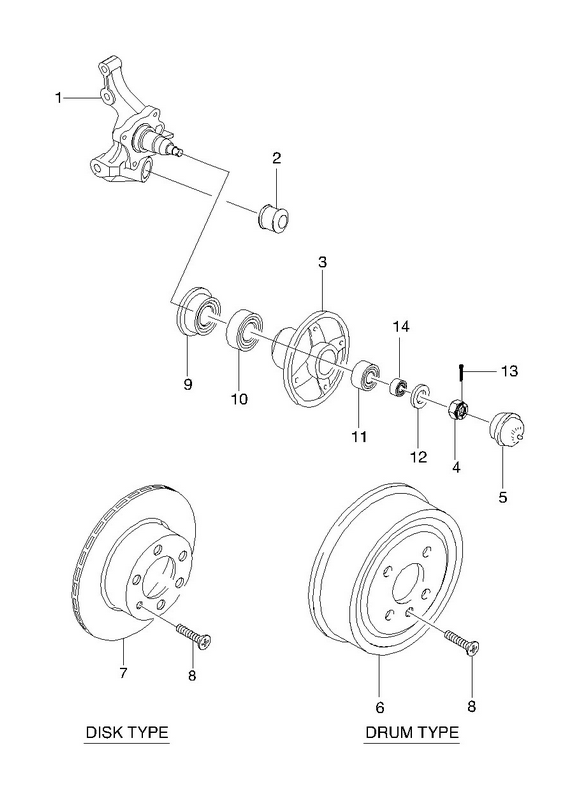 1
2
3
14
13
9
10
11
12
4
5
7
8
6
8
DISK TYPE
DRUM TYPE