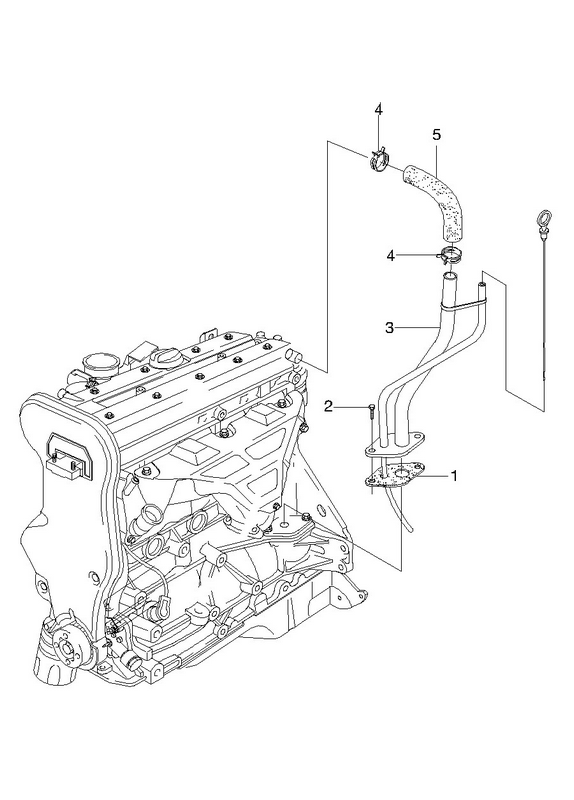 4
5
4
3
2
1