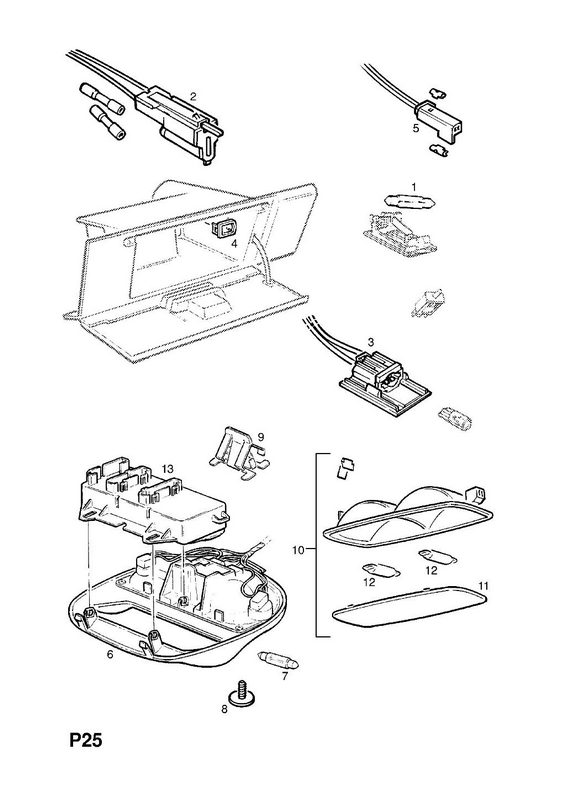 2
5
1
4
3
9
13
10
12
12
11
6
7
8
P25