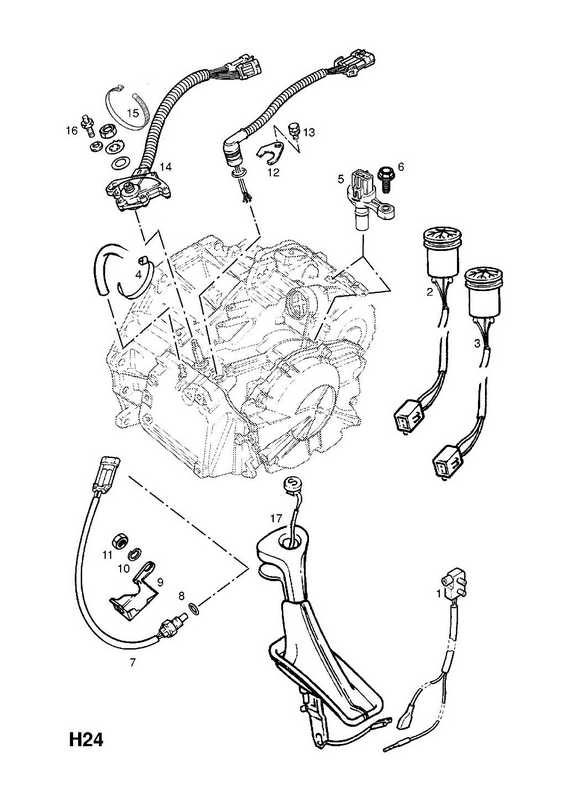 16
15
14
13
12
5
6
4
2
3
17
11
10
9
8
7
1
H24