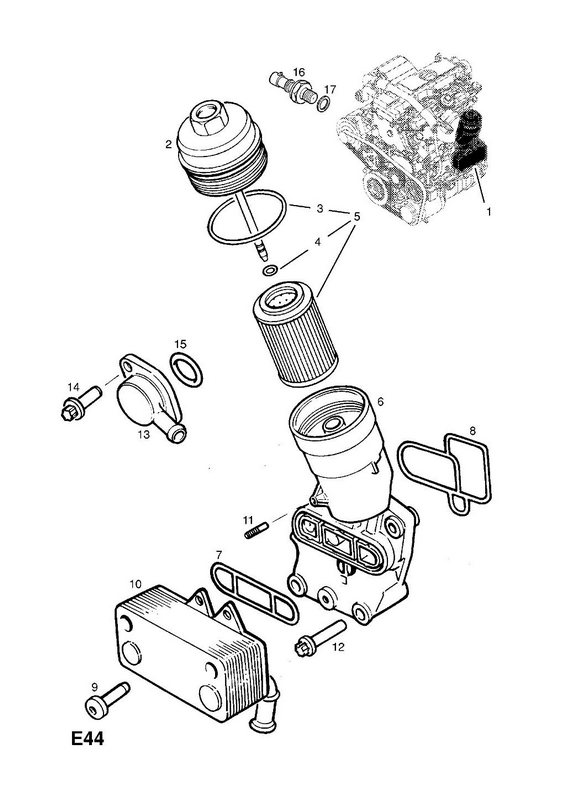 16
17
2
1
3
5
4
15
14
13
6
8
11
7
10
12
9
E44