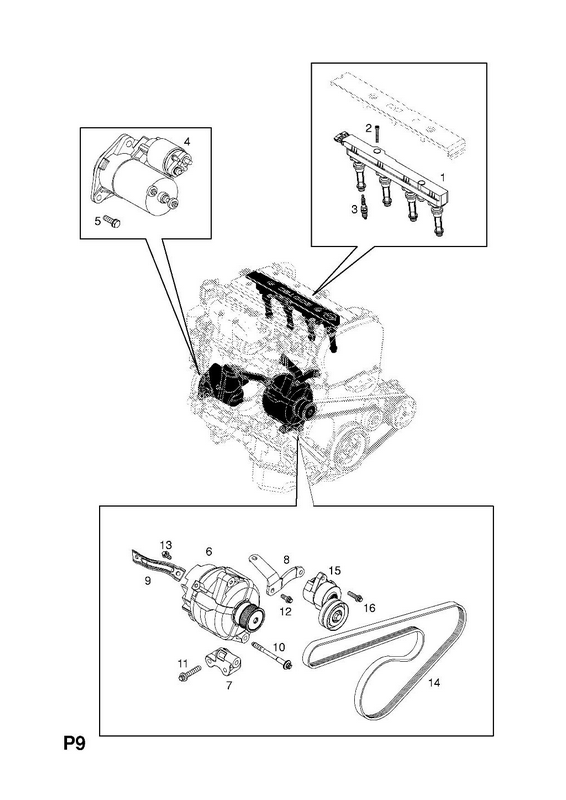 4
5
2
1
3
13
6
8
15
9
12
16
10
11
7
14
P9