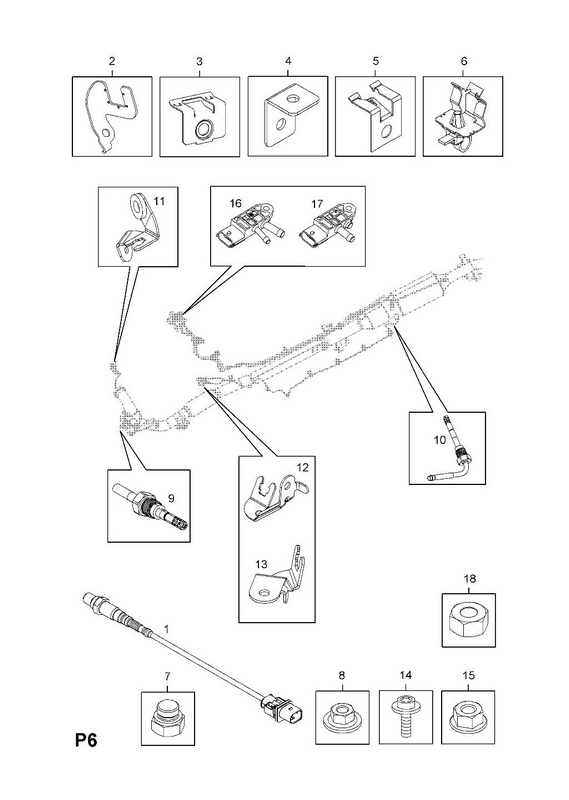 2
3
4
5
6
11
16
17
10
9
12
13
18
1
7
8
14
15
P6