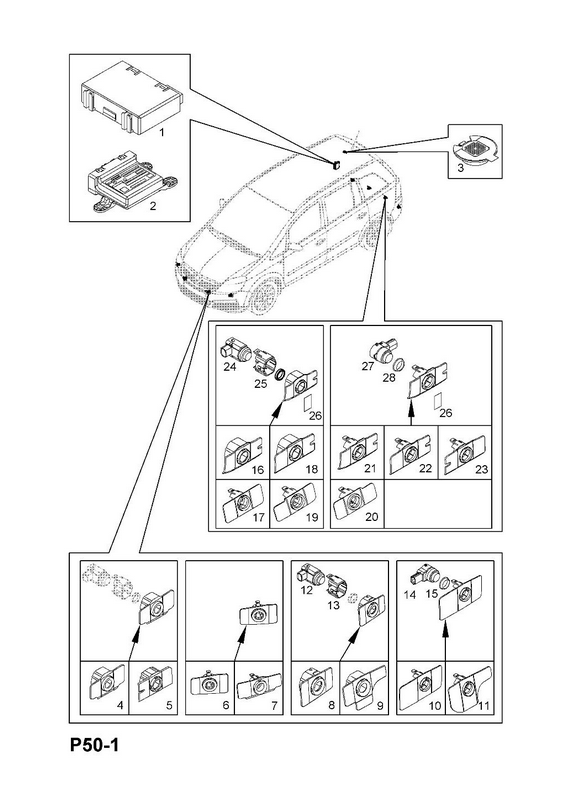 1
2
3
24
25
26
27
28
26
16
18
21
22
23
17
19
20
12
13
14
15
4
5
6
7
8
9
10
11
P50-1