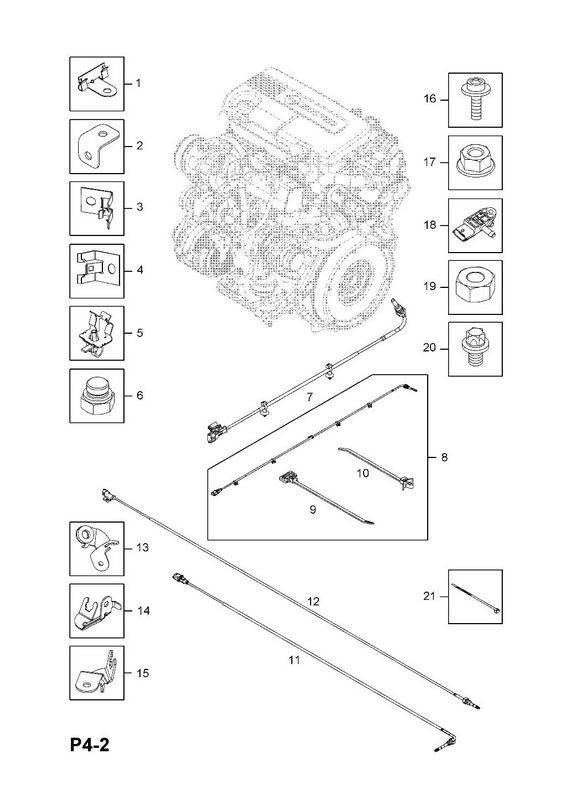 1
2
3
4
5
6
16
17
18
19
20
7
8
10
9
13
14
15
12
11
21
P4-2