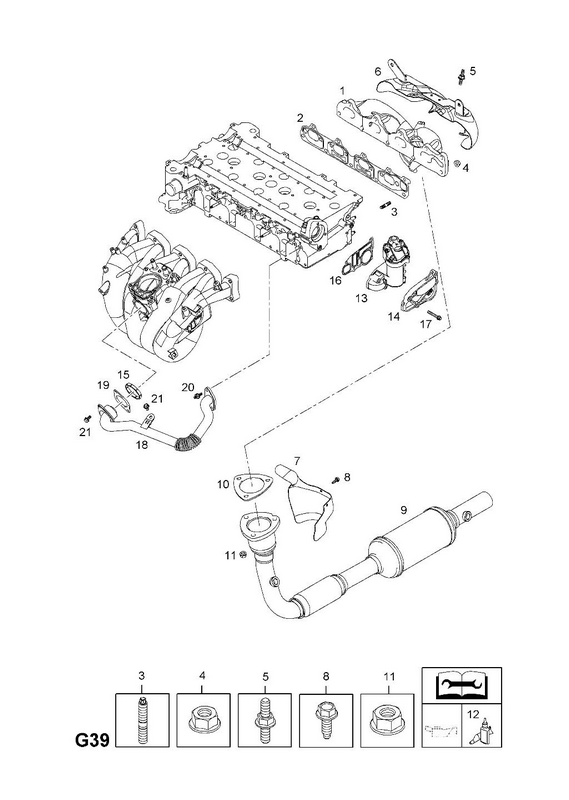 6
5
1
2
4
3
16
13
14
17
15
19
20
21
21
18
7
8
10
9
11
3
4
5
8
11
12
G39