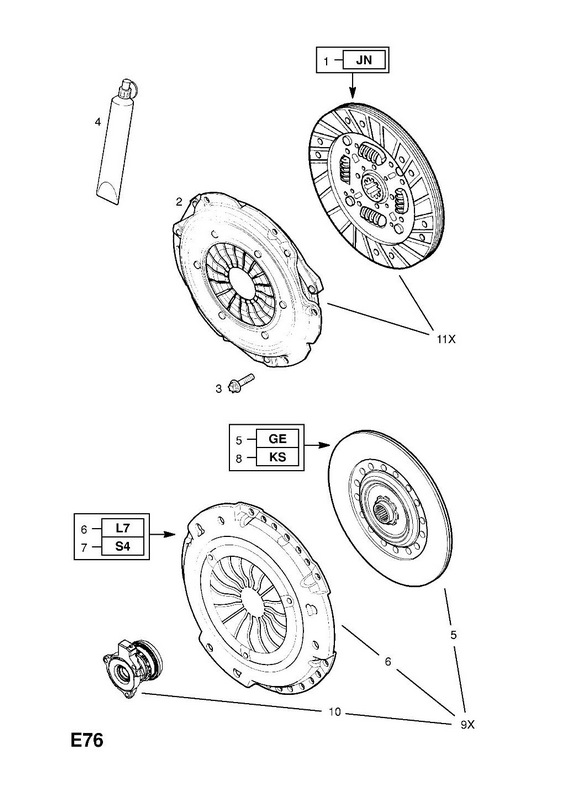 1 JN

4

2

11X

3

5 GE
8 KS

6 L7
7 S4

5

6

10

9X

E76