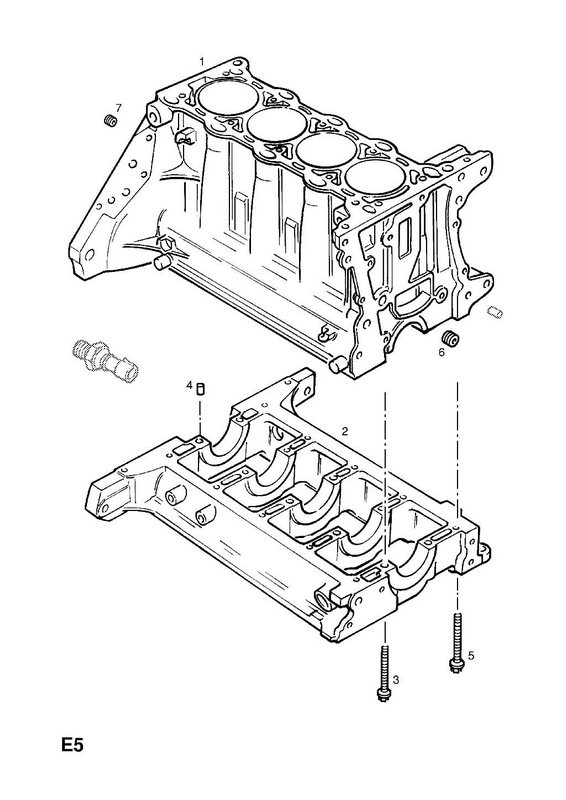 1
7
6
4
2
5
3
E5