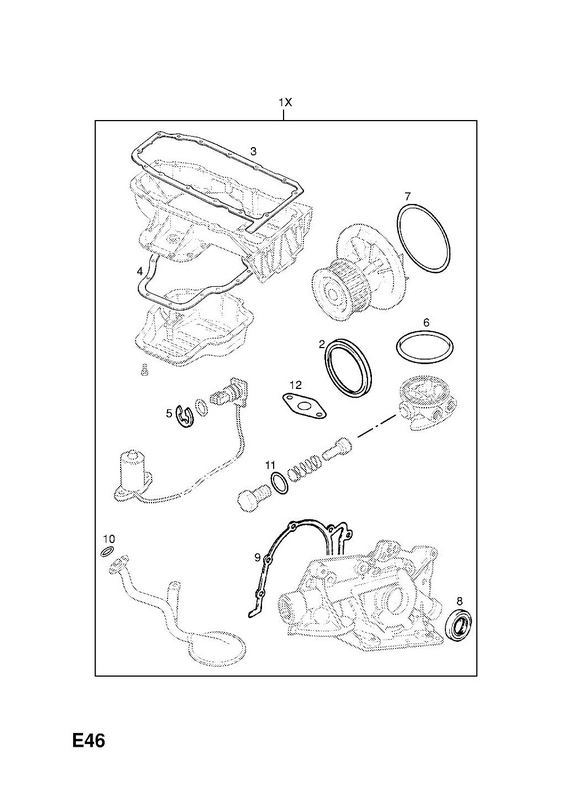 1X

3

7

4

6

2

12

5

11

10

9

8

E46