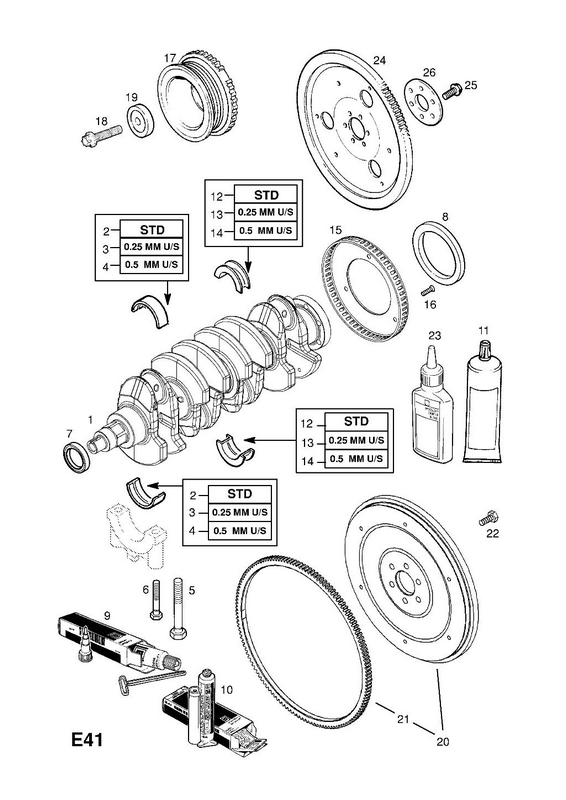 17
24
26
25
19
18
12 STD
13 0.25 MM U/S
14 0.5 MM U/S
2 STD
3 0.25 MM U/S
4 0.5 MM U/S
15
8
16
23
11
1
7
12 STD
13 0.25 MM U/S
14 0.5 MM U/S
2 STD
3 0.25 MM U/S
4 0.5 MM U/S
22
6
5
9
10
21
20
E41