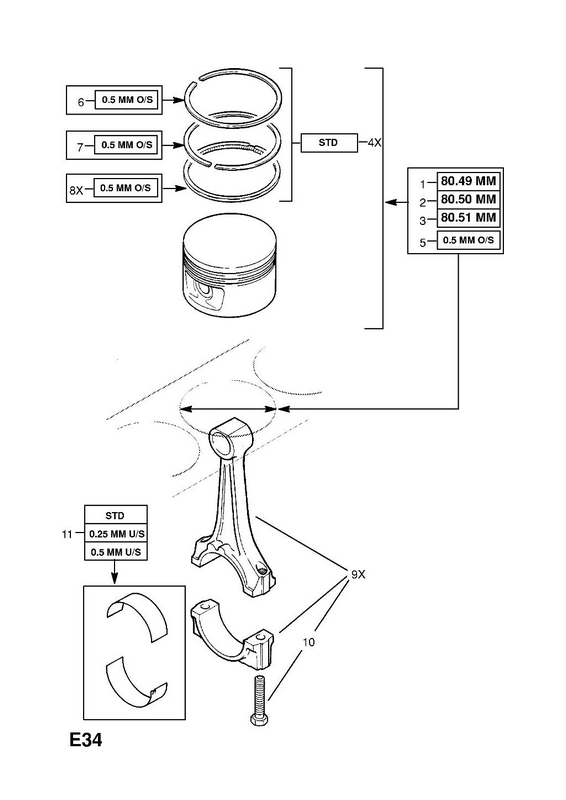 6 0.5 MM O/S
7 0.5 MM O/S
8X 0.5 MM O/S
STD 4X
1 80.49 MM
2 80.50 MM
3 80.51 MM
5 0.5 MM O/S
STD
11 0.25 MM U/S
0.5 MM U/S
9X
10
E34