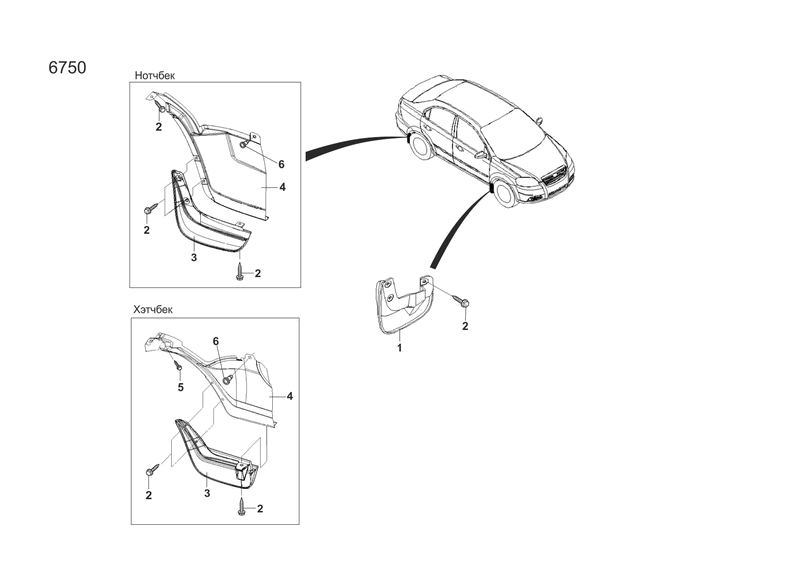 6750

Нотчбек

2
6
4
2
3
2

Хэтчбек

6
5
4
2
3
2

2
1