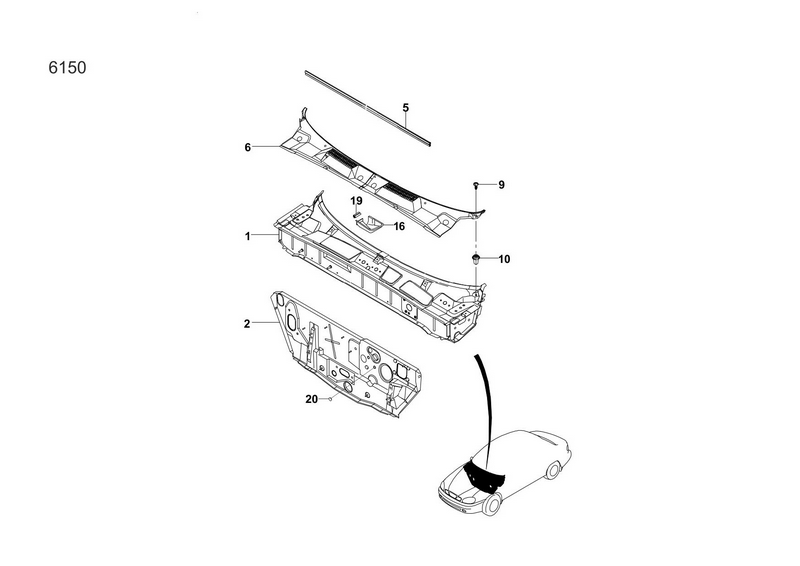 6150

5
6
9
19
16
1
10
2
20