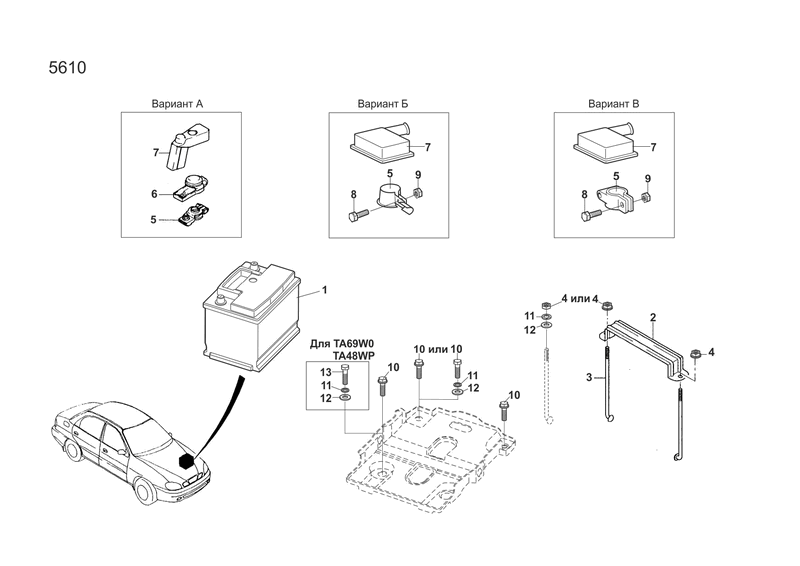 5610

Вариант А
7
6
5

Вариант Б
7
5
9
8

Вариант В
7
5
9
8

1

Для TA69W0
TA48WP
13
11
12

10
10 или 10
11
12
10

4 или 4
11
12
2
4
3