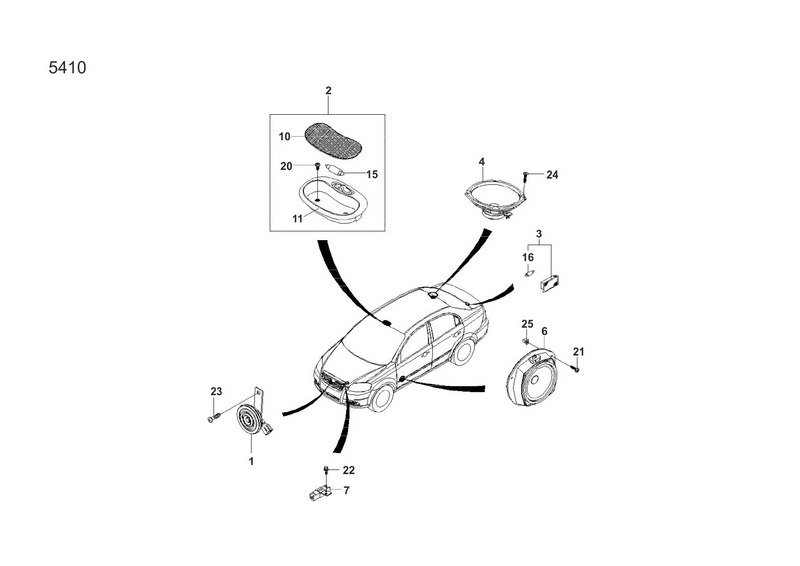 5410

2
10
20
15
11
4
24
3
16
25
6
21
23
1
22
7