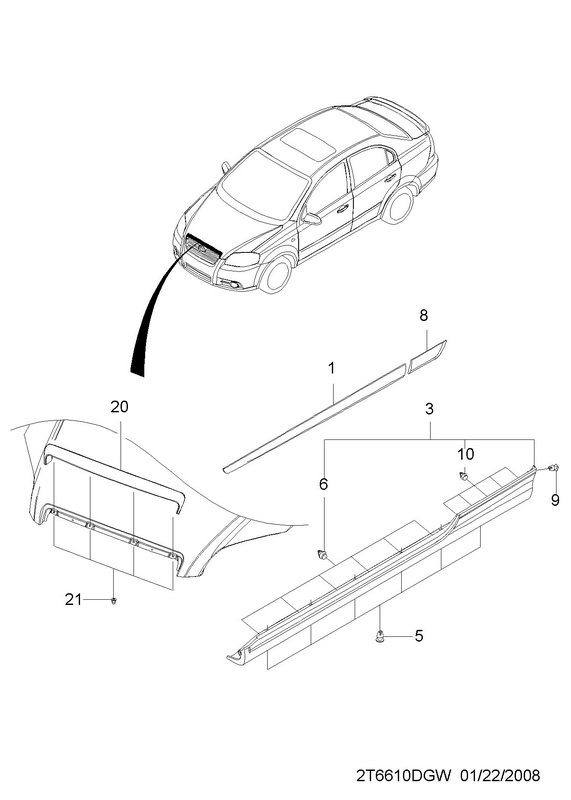 8
1
20
3
10
6
9
21
5
2T6610DGW 01/22/2008