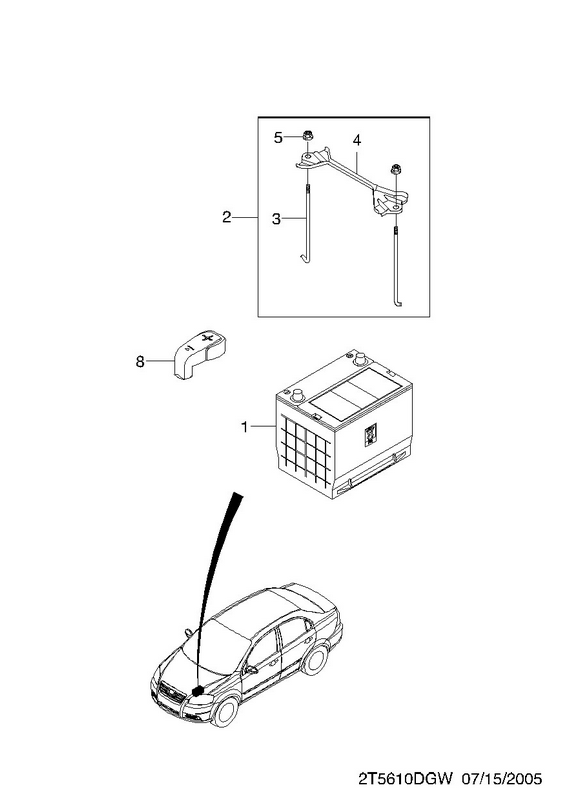 5
4
2
3
8
1
2T5610DGW 07/15/2005