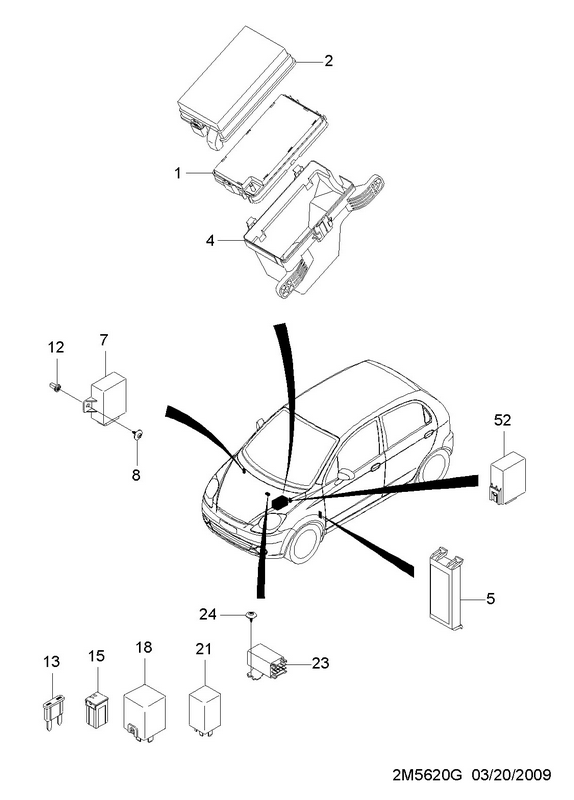 2
1
4
12
7
8
52
5
24
23
13
15
18
21
2M5620G 03/20/2009