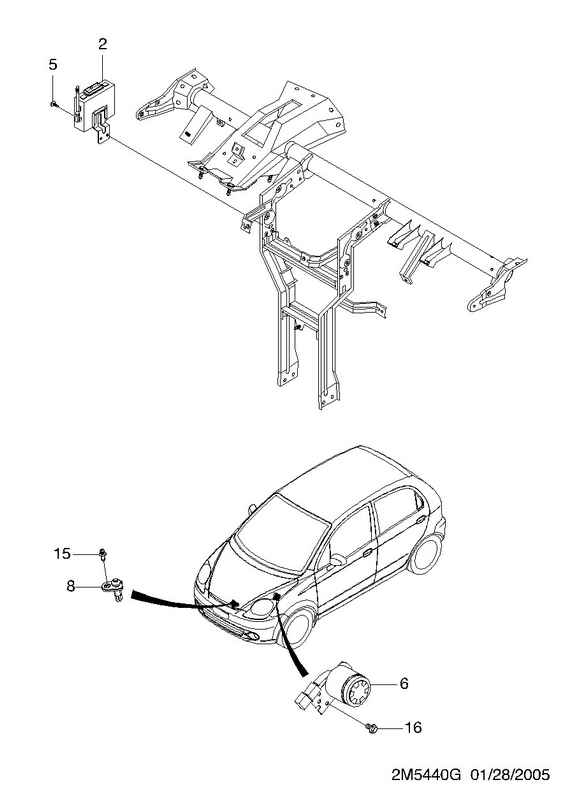 2
5
15
8
6
16
2M5440G 01/28/2005